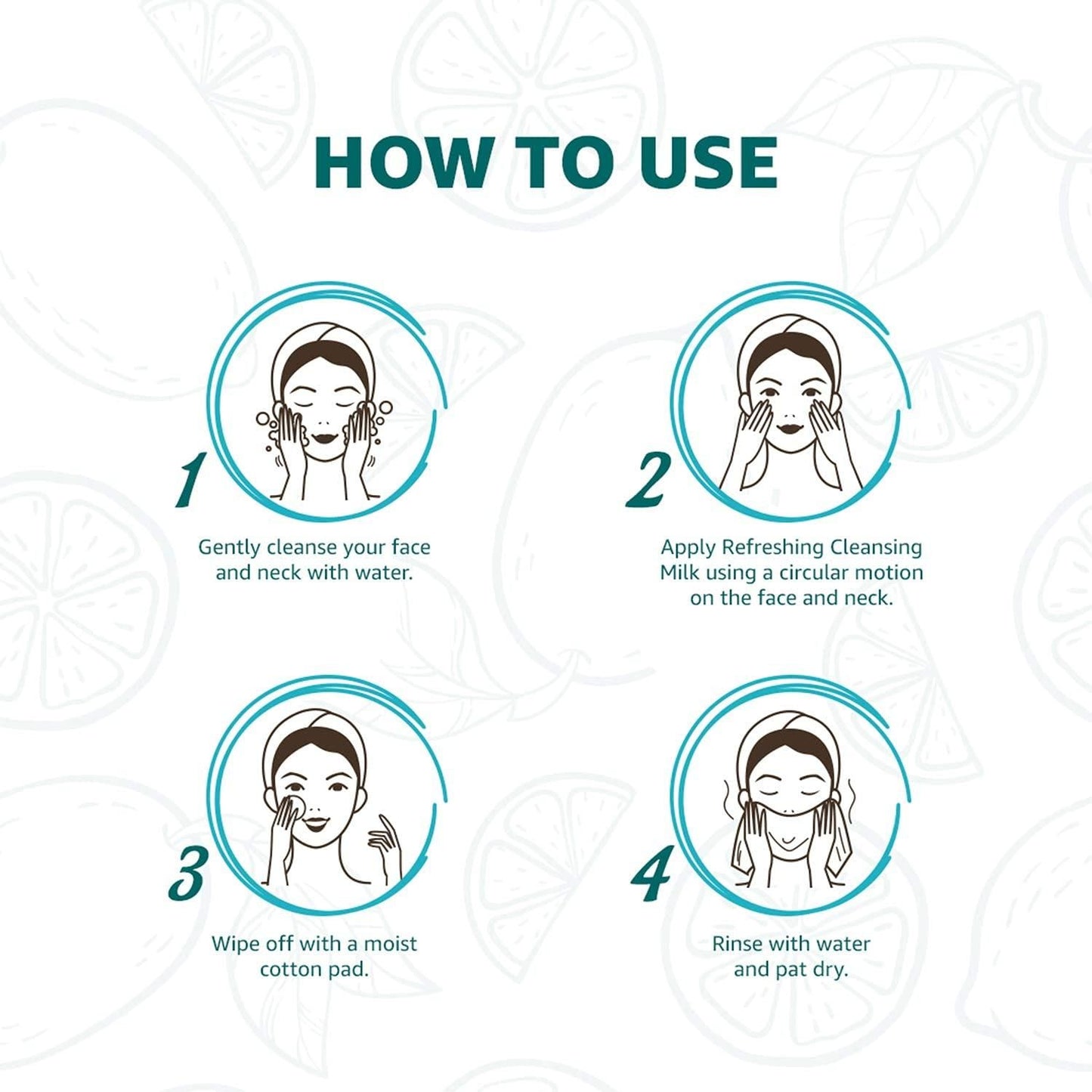 HOW TO USE

1
Gently cleanse your face and neck with water.

2
Apply Refreshing Cleansing Milk using a circular motion on the face and neck.

3
Wipe off with a moist cotton pad.

4
Rinse with water and pat dry.